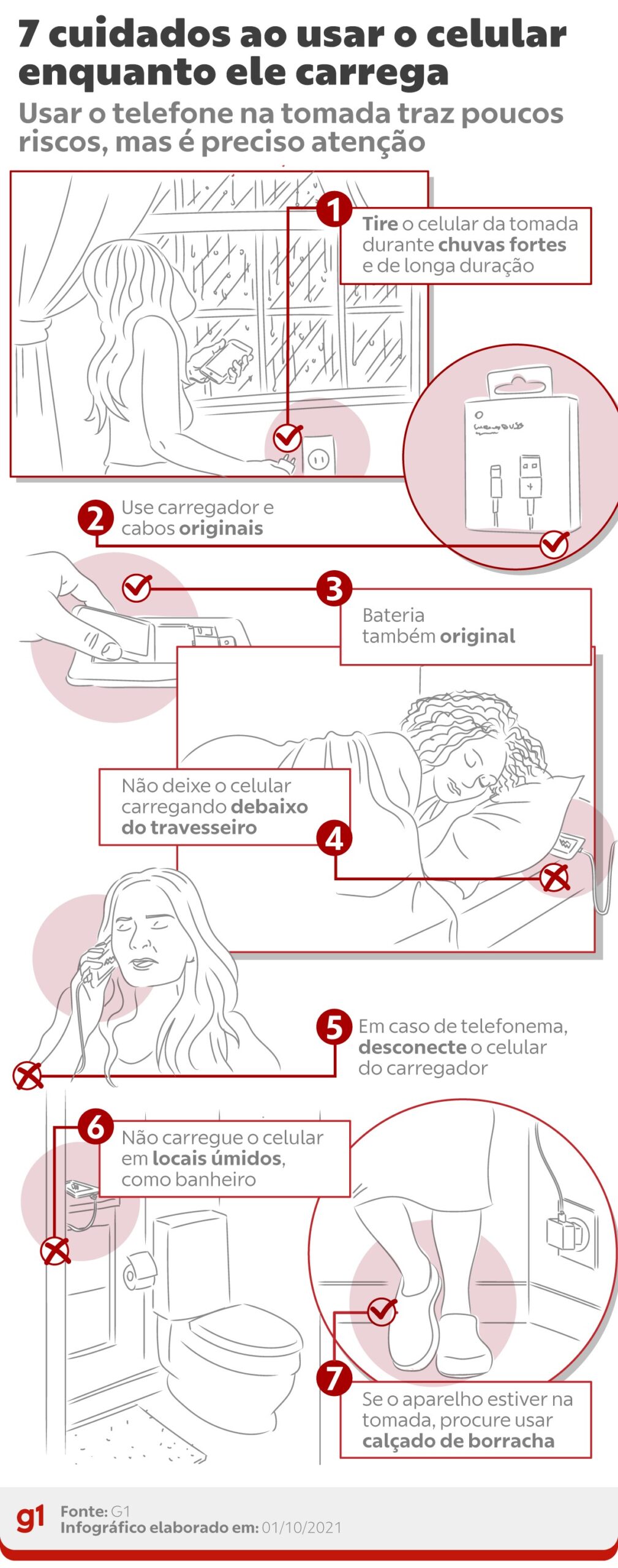 7 cuidados ao usar o celular enquanto ele carrega

Usar o telefone na tomada traz poucos riscos, mas é preciso atenção

1

Tire o celular da tomada durante chuvas fortes e de longa duração

2

Use carregador e cabos originais

3

Bateria também original

Não deixe o celular carregando debaixo do travesseiro

4

5

Em caso de telefonema, desconecte o celular do carregador

6

Não carregue o celular em locais úmidos, como banheiro

7

Se o aparelho estiver na tomada, procure usar calçado de borracha

g1

Fonte: G1
Infográfico elaborado em: 01/10/2021